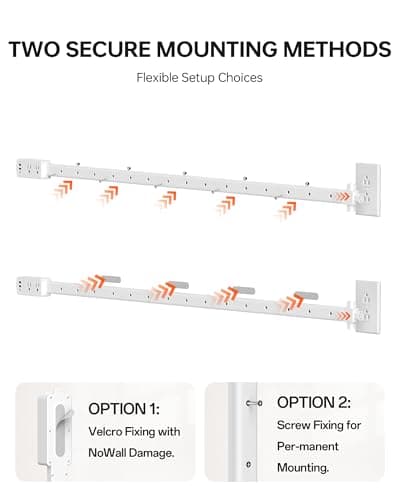 TWO SECURE MOUNTING METHODS

Flexible Setup Choices

OPTION 1:
Velcro Fixing with NoWall Damage.

OPTION 2:
Screw Fixing for Per-manent Mounting.