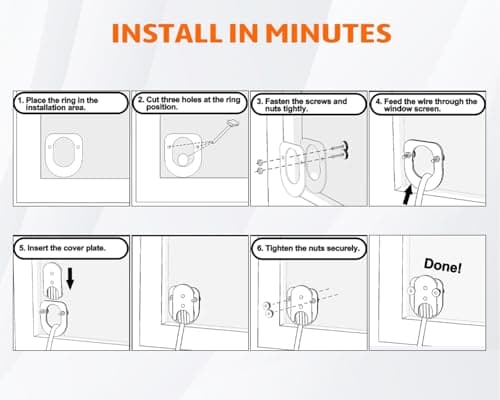 INSTALL IN MINUTES

1. Place the ring in the installation area.

2. Cut three holes at the ring position.

3. Fasten the screws and nuts tightly.

4. Feed the wire through the window screen.

5. Insert the cover plate.

6. Tighten the nuts securely.

Done!