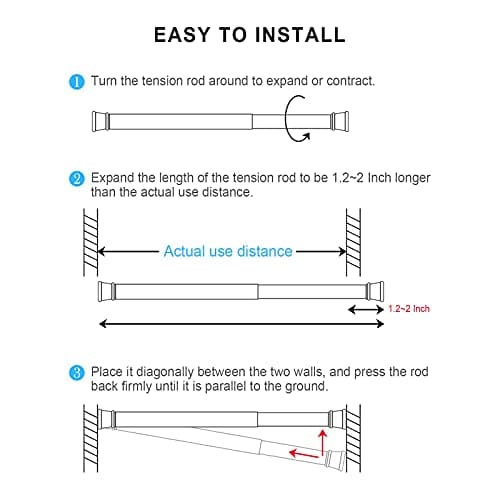 EASY TO INSTALL

1 Turn the tension rod around to expand or contract.

2 Expand the length of the tension rod to be 1.2~2 Inch longer than the actual use distance.

Actual use distance

1.2~2 Inch

3 Place it diagonally between the two walls, and press the rod back firmly until it is parallel to the ground.