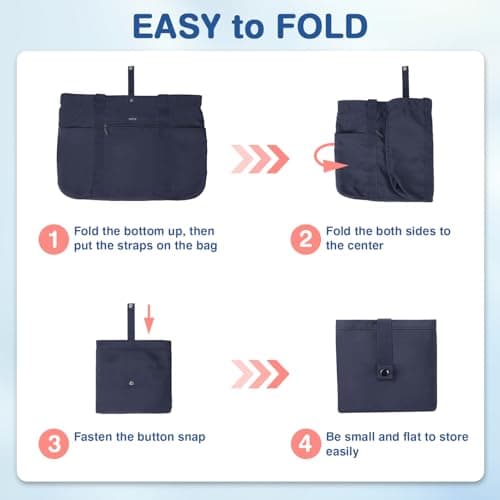 EASY to FOLD

1 Fold the bottom up, then put the straps on the bag

2 Fold the both sides to the center

3 Fasten the button snap

4 Be small and flat to store easily