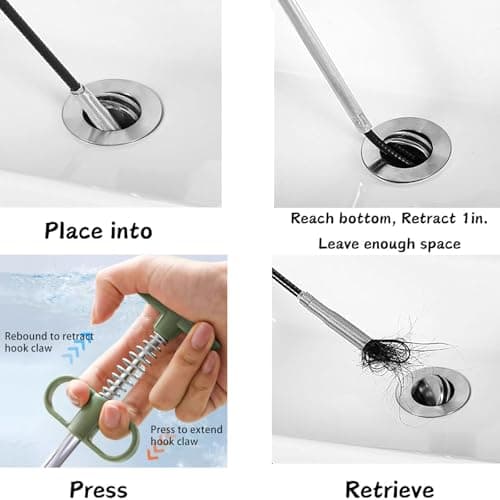 Place into

Reach bottom, Retract 1in.
Leave enough space

Rebound to retract hook claw

Press to extend hook claw

Press

Retrieve