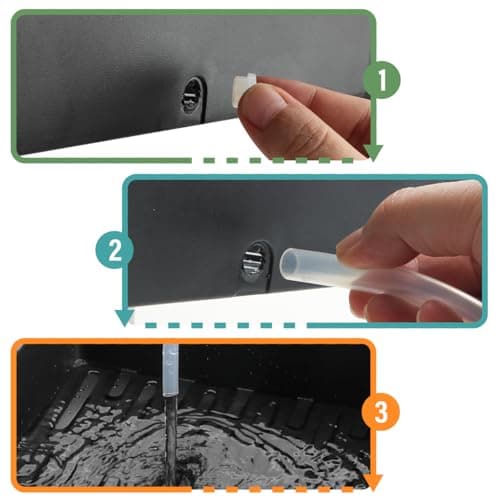 1

2

3