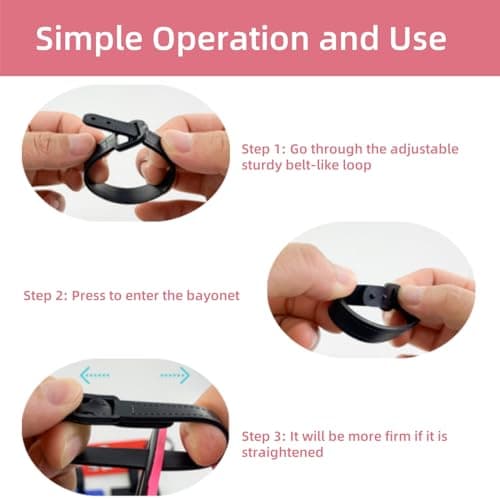 Simple Operation and Use

Step 1: Go through the adjustable sturdy belt-like loop

Step 2: Press to enter the bayonet

Step 3: It will be more firm if it is straightened