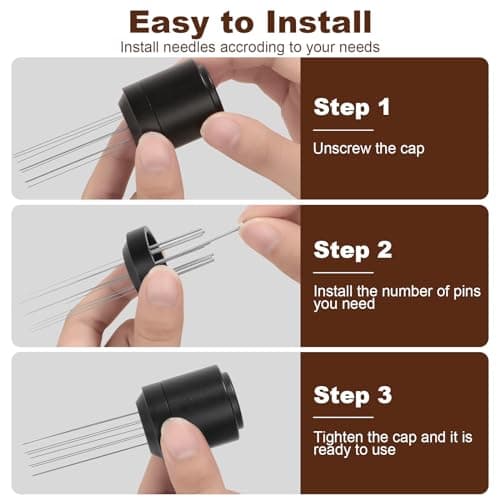 Easy to Install
Install needles accroding to your needs

Step 1
Unscrew the cap

Step 2
Install the number of pins you need

Step 3
Tighten the cap and it is ready to use