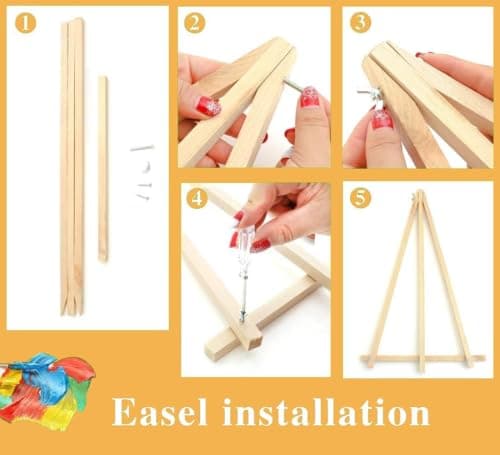 1

2

3

4

5

Easel installation