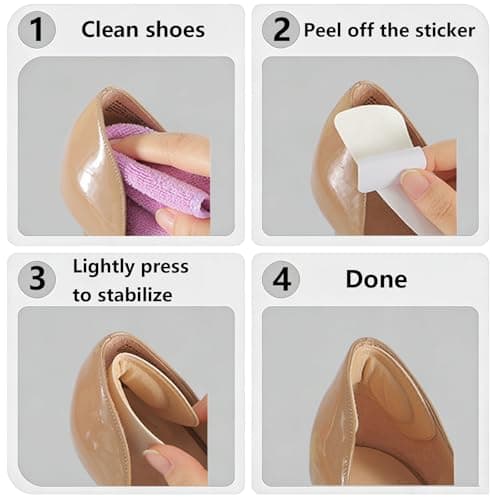 1 Clean shoes

2 Peel off the sticker

3 Lightly press to stabilize

4 Done