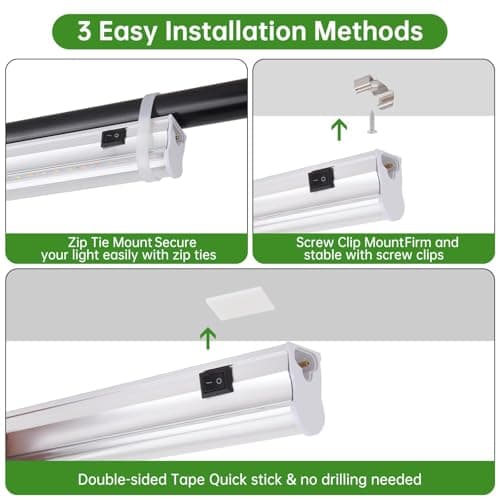 3 Easy Installation Methods

Zip Tie Mount Secure your light easily with zip ties

Screw Clip MountFirm and stable with screw clips

Double-sided Tape Quick stick & no drilling needed