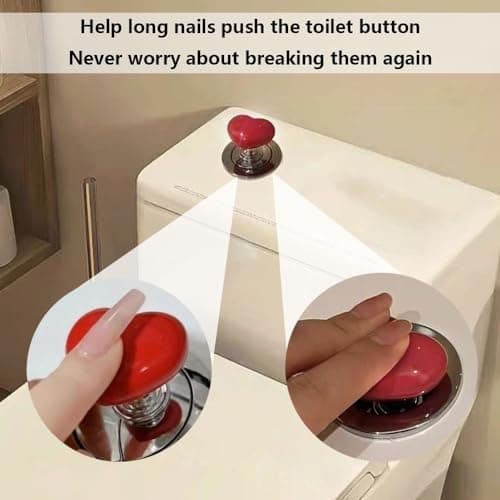 Help long nails push the toilet button
Never worry about breaking them again