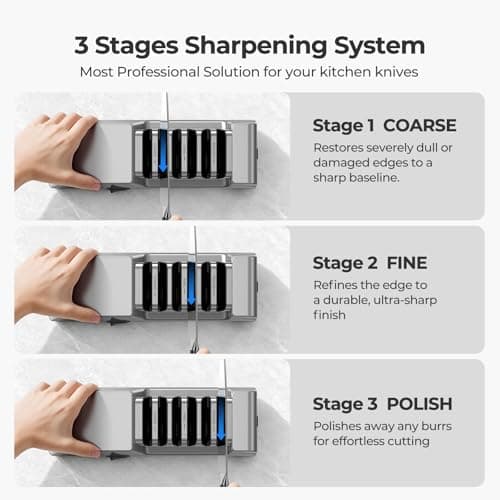 3 Stages Sharpening System
Most Professional Solution for your kitchen knives

Stage 1 COARSE
Restores severely dull or damaged edges to a sharp baseline.

Stage 2 FINE
Refines the edge to a durable, ultra-sharp finish

Stage 3 POLISH
Polishes away any burrs for effortless cutting