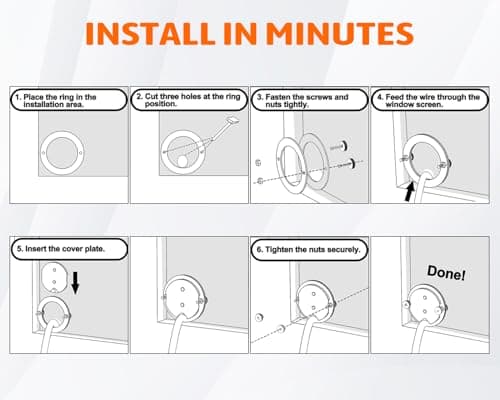 INSTALL IN MINUTES

1. Place the ring in the installation area.

2. Cut three holes at the ring position.

3. Fasten the screws and nuts tightly.

4. Feed the wire through the window screen.

5. Insert the cover plate.

6. Tighten the nuts securely.

Done!