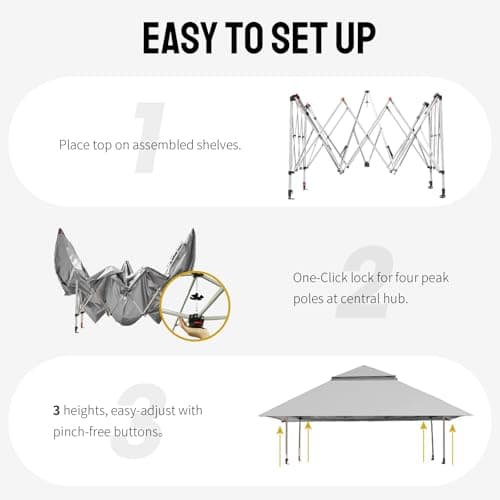 EASY TO SET UP

1

Place top on assembled shelves.

2

One-Click lock for four peak poles at central hub.

3

3 heights, easy-adjust with pinch-free buttons。