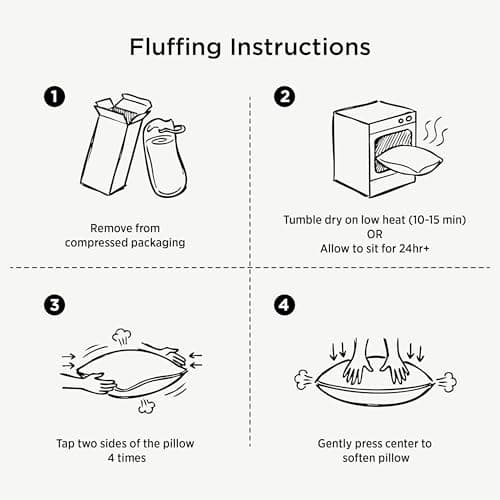 Fluffing Instructions

1

Remove from compressed packaging

2

Tumble dry on low heat (10-15 min)
OR
Allow to sit for 24hr+

3

Tap two sides of the pillow
4 times

4

Gently press center to soften pillow