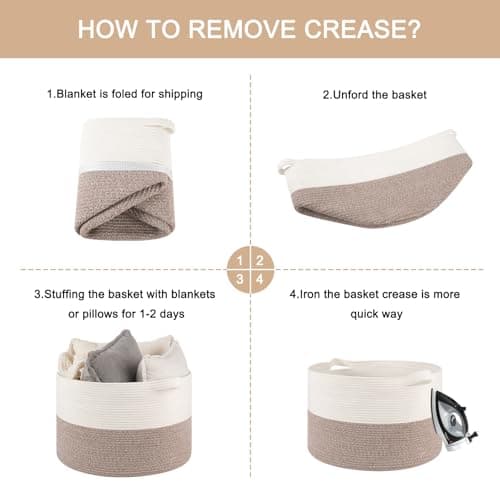 HOW TO REMOVE CREASE?

1.Blanket is foled for shipping

2.Unford the basket

1 2
3 4

3.Stuffing the basket with blankets or pillows for 1-2 days

4.Iron the basket crease is more quick way