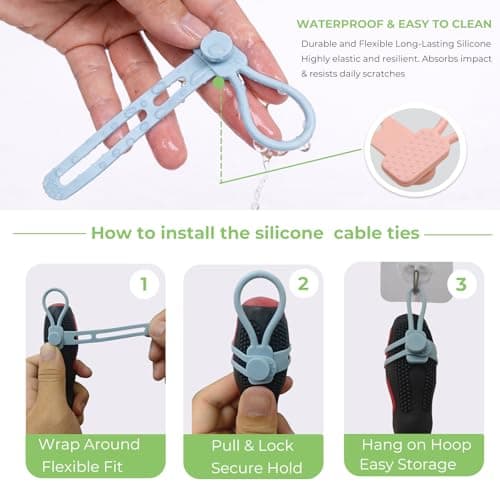 WATERPROOF & EASY TO CLEAN

Durable and Flexible Long-Lasting Silicone
Highly elastic and resilient. Absorbs impact & resists daily scratches

How to install the silicone cable ties

1

Wrap Around
Flexible Fit

2

Pull & Lock
Secure Hold

3

Hang on Hoop
Easy Storage