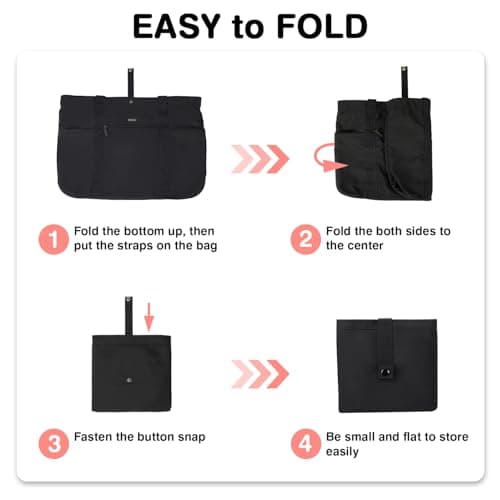 EASY to FOLD

1 Fold the bottom up, then put the straps on the bag

2 Fold the both sides to the center

3 Fasten the button snap

4 Be small and flat to store easily