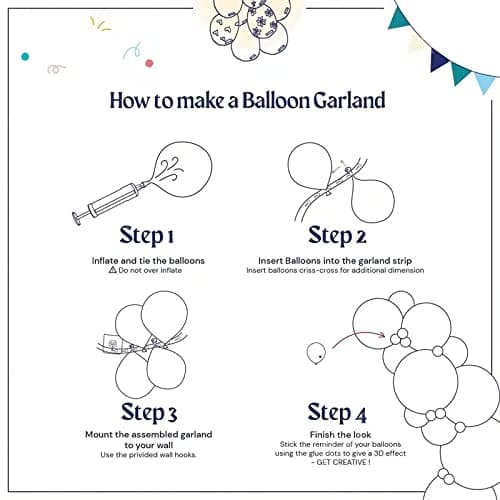 How to make a Balloon Garland

Step 1

Inflate and tie the balloons
⚠ Do not over inflate

Step 2

Insert Balloons into the garland strip
Insert balloons criss-cross for additional dimension

Step 3

Mount the assembled garland to your wall
Use the privided wall hooks.

Step 4

Finish the look
Stick the reminder of your balloons using the glue dots to give a 3D effect - GET CREATIVE !