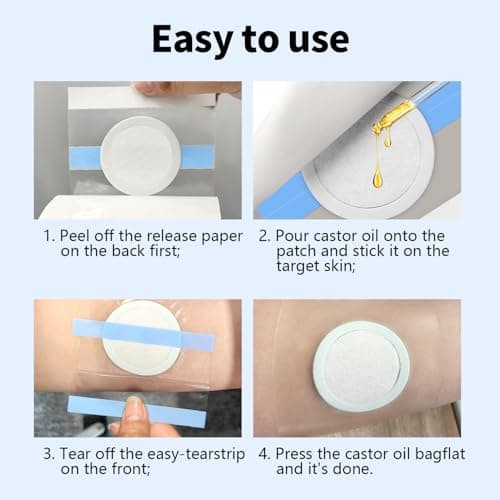 Easy to use

1. Peel off the release paper on the back first;

2. Pour castor oil onto the patch and stick it on the target skin;

3. Tear off the easy-tearstrip on the front;

4. Press the castor oil bagflat and it's done.