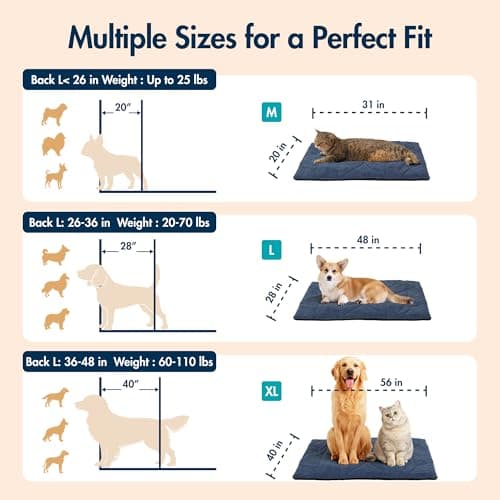 Multiple Sizes for a Perfect Fit

Back L< 26 in Weight : Up to 25 lbs

20"

M

31 in

20 in

Back L: 26-36 in Weight : 20-70 lbs

28"

L

48 in

28 in

Back L: 36-48 in Weight : 60-110 lbs

40"

XL

56 in

40 in