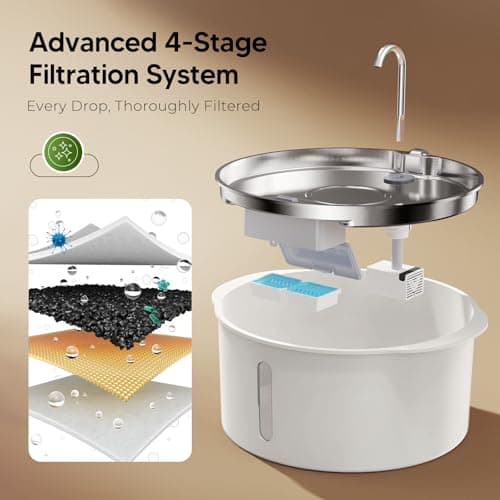 Advanced 4-Stage Filtration System

Every Drop, Thoroughly Filtered