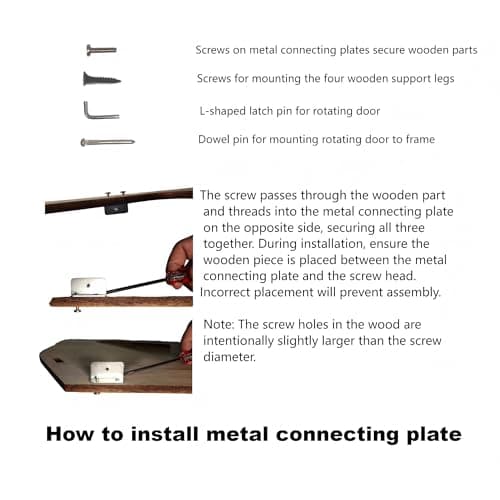 Screws on metal connecting plates secure wooden parts

Screws for mounting the four wooden support legs

L-shaped latch pin for rotating door

Dowel pin for mounting rotating door to frame

The screw passes through the wooden part and threads into the metal connecting plate on the opposite side, securing all three together. During installation, ensure the wooden piece is placed between the metal connecting plate and the screw head. Incorrect placement will prevent assembly.

Note: The screw holes in the wood are intentionally slightly larger than the screw diameter.

How to install metal connecting plate