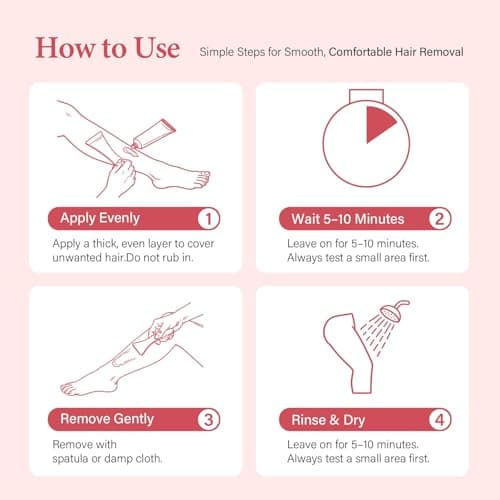 How to Use Simple Steps for Smooth, Comfortable Hair Removal

Apply Evenly 1

Apply a thick, even layer to cover unwanted hair.Do not rub in.

Wait 5–10 Minutes 2

Leave on for 5–10 minutes. Always test a small area first.

Remove Gently 3

Remove with spatula or damp cloth.

Rinse & Dry 4

Leave on for 5–10 minutes. Always test a small area first.