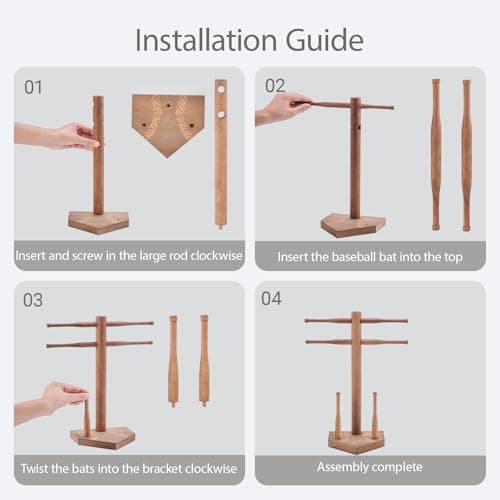 Installation Guide

01

Insert and screw in the large rod clockwise

02

Insert the baseball bat into the top

03

Twist the bats into the bracket clockwise

04

Assembly complete