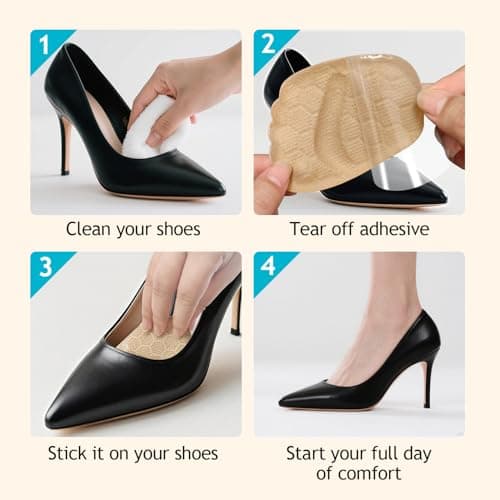 1

Clean your shoes

2

Tear off adhesive

3

Stick it on your shoes

4

Start your full day of comfort