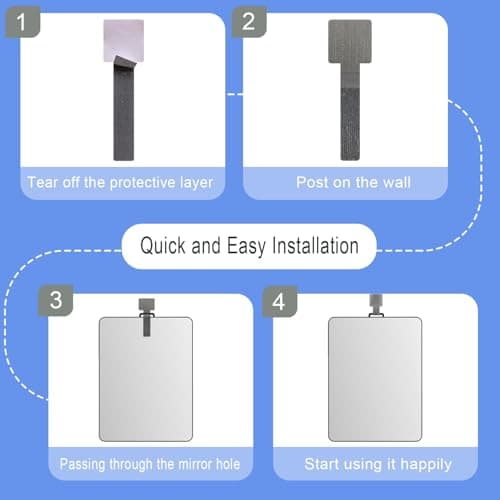 1

Tear off the protective layer

2

Post on the wall

Quick and Easy Installation

3

Passing through the mirror hole

4

Start using it happily