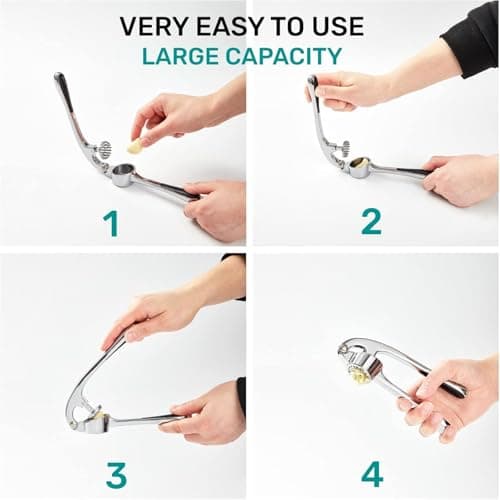 VERY EASY TO USE
LARGE CAPACITY

1

2

3

4