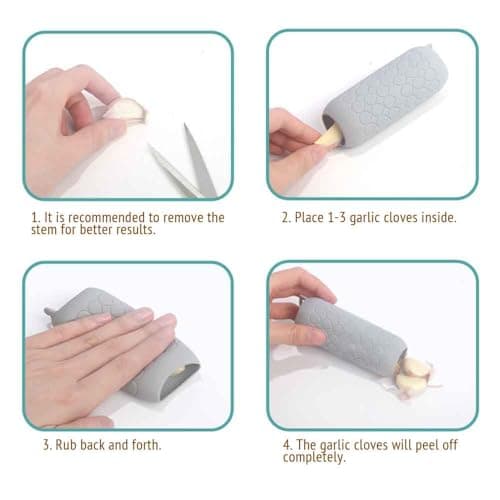 1. It is recommended to remove the stem for better results.

2. Place 1-3 garlic cloves inside.

3. Rub back and forth.

4. The garlic cloves will peel off completely.