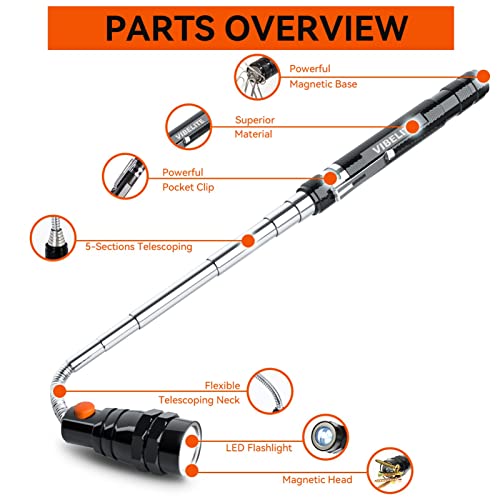 PARTS OVERVIEW

Powerful
Magnetic Base

VIBELITE

Superior
Material

VIBELI

Powerful
Pocket Clip

5-Sections Telescoping

Flexible
Telescoping Neck

LED Flashlight

Magnetic Head