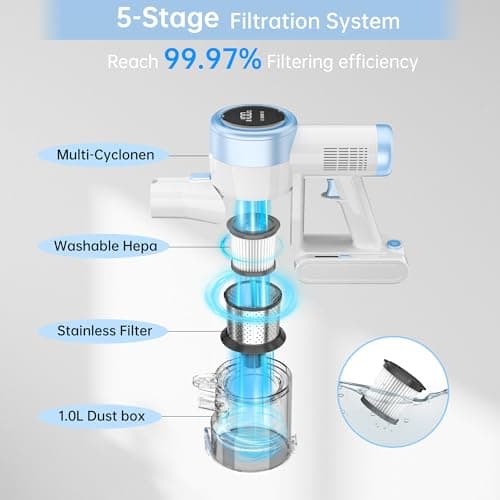 5-Stage Filtration System

Reach 99.97% Filtering efficiency

Multi-Cyclonen

Washable Hepa

Stainless Filter

1.0L Dust box