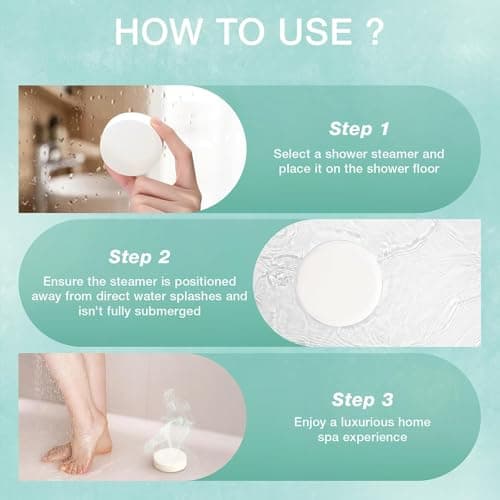 HOW TO USE ?

Step 1
Select a shower steamer and place it on the shower floor

Step 2
Ensure the steamer is positioned away from direct water splashes and isn't fully submerged

Step 3
Enjoy a luxurious home spa experience