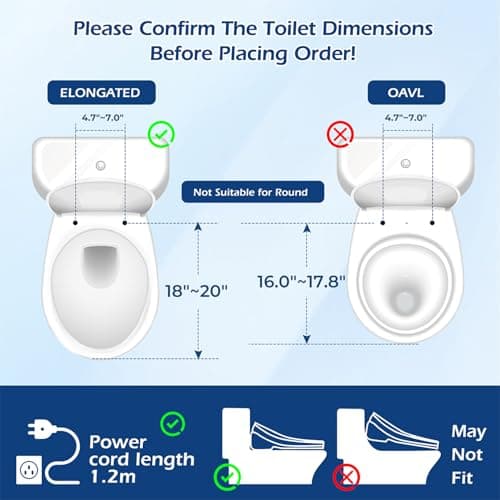 Please Confirm The Toilet Dimensions Before Placing Order!

ELONGATED

4.7"~7.0"

18"~20"

Not Suitable for Round

OAVL

4.7"~7.0"

16.0"~17.8"

Power cord length 1.2m

May Not Fit