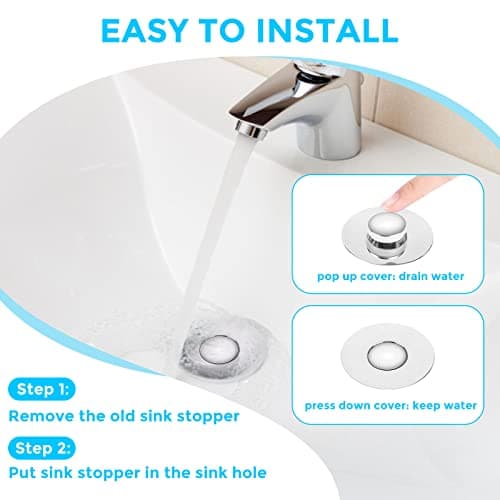 EASY TO INSTALL

pop up cover: drain water

press down cover: keep water

Step 1:

Remove the old sink stopper

Step 2:

Put sink stopper in the sink hole