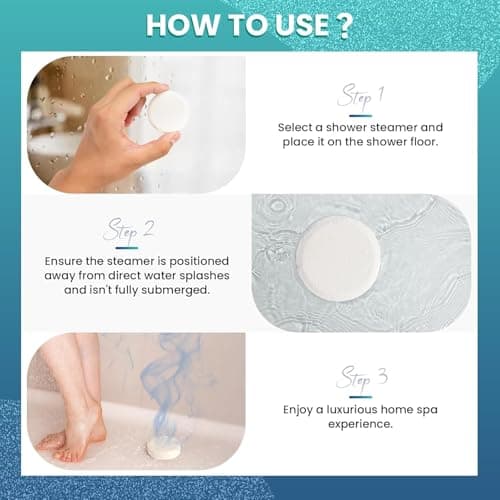 HOW TO USE ?

Step 1

Select a shower steamer and place it on the shower floor.

Step 2

Ensure the steamer is positioned away from direct water splashes and isn't fully submerged.

Step 3

Enjoy a luxurious home spa experience.