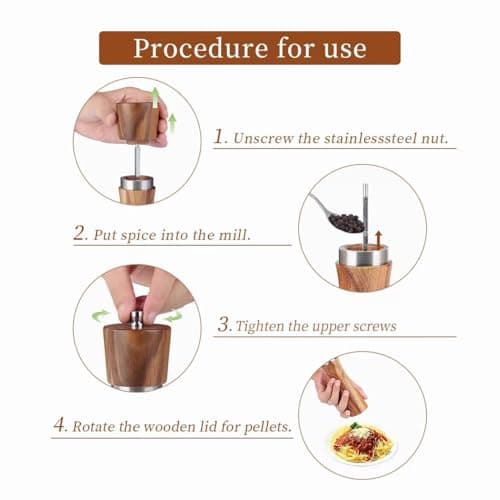 Procedure for use

1. Unscrew the stainlesssteel nut.

2. Put spice into the mill.

3. Tighten the upper screws

4. Rotate the wooden lid for pellets.