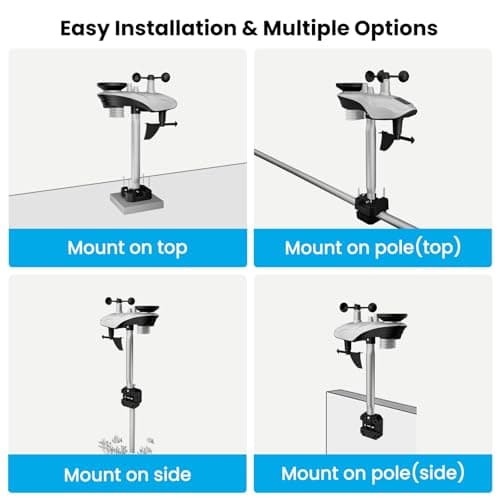 Easy Installation & Multiple Options

Mount on top

Mount on pole(top)

Mount on side

Mount on pole(side)