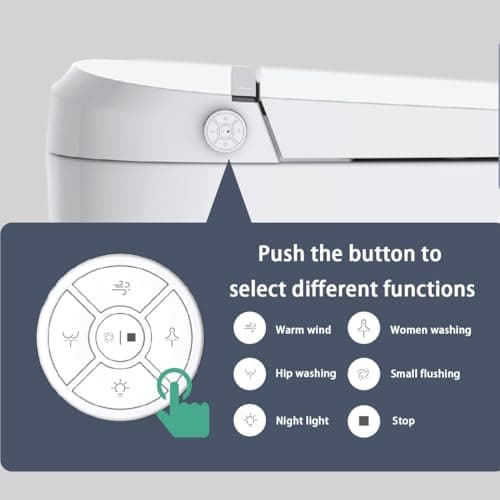 Push the button to select different functions

Warm wind
Women washing
Hip washing
Small flushing
Night light
Stop