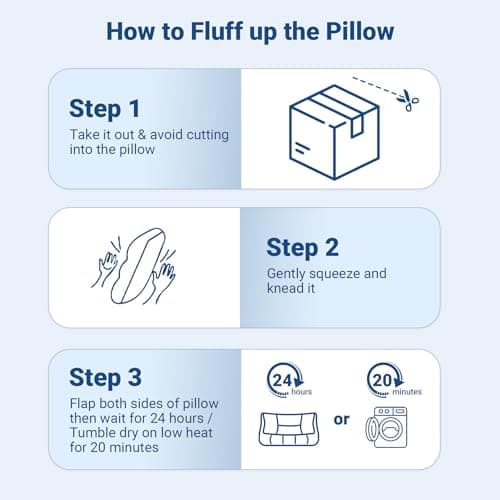 How to Fluff up the Pillow

Step 1
Take it out & avoid cutting into the pillow

Step 2
Gently squeeze and knead it

Step 3
Flap both sides of pillow then wait for 24 hours / Tumble dry on low heat for 20 minutes

24 hours

or

20 minutes