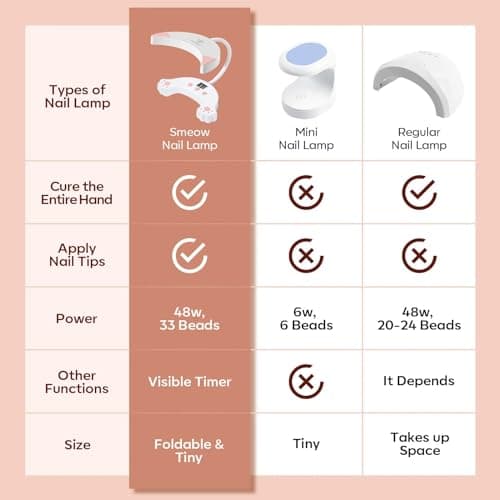 | Types of Nail Lamp | Smeow Nail Lamp | Mini Nail Lamp | Regular Nail Lamp |
|---|---|---|---|
| Cure the Entire Hand | ✓ | ✗ | ✓ |
| Apply Nail Tips | ✓ | ✗ | ✗ |
| Power | 48w, 33 Beads | 6w, 6 Beads | 48w, 20-24 Beads |
| Other Functions | Visible Timer | ✗ | It Depends |
| Size | Foldable & Tiny | Tiny | Takes up Space |