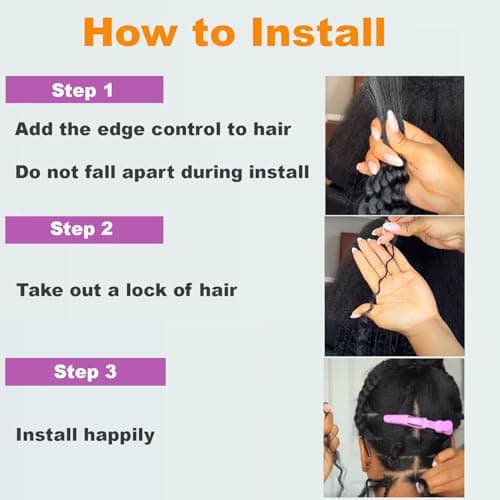 How to Install

Step 1

Add the edge control to hair

Do not fall apart during install

Step 2

Take out a lock of hair

Step 3

Install happily