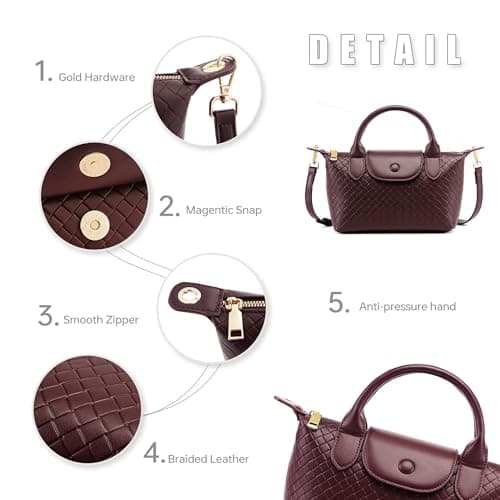 DETAIL

1. Gold Hardware

2. Magentic Snap

3. Smooth Zipper

4. Braided Leather

5. Anti-pressure hand