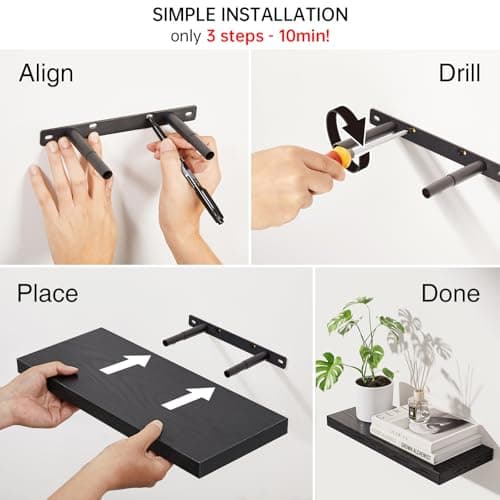 SIMPLE INSTALLATION
only 3 steps - 10min!

Align

Drill

Place

Done