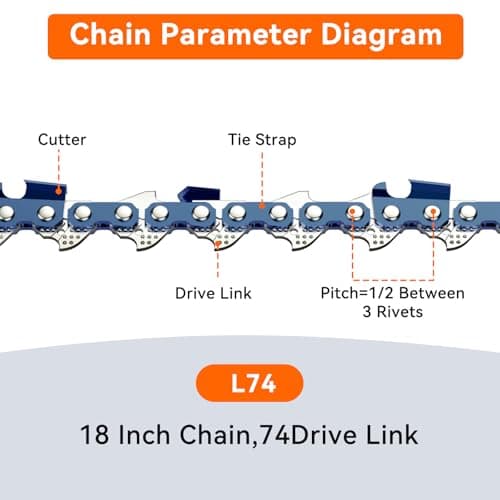 Chain Parameter Diagram

Cutter

Tie Strap

Drive Link

Pitch=1/2 Between 3 Rivets

L74

18 Inch Chain,74Drive Link