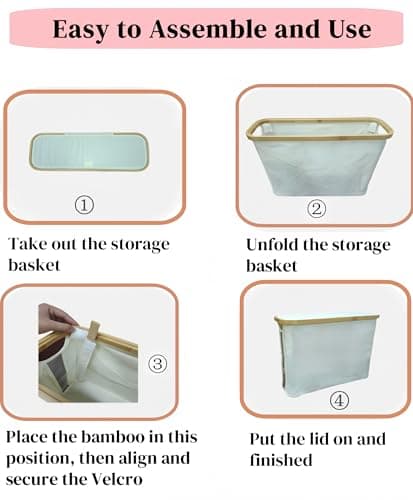 Easy to Assemble and Use

①

Take out the storage basket

②

Unfold the storage basket

③

Place the bamboo in this position, then align and secure the Velcro

④

Put the lid on and finished