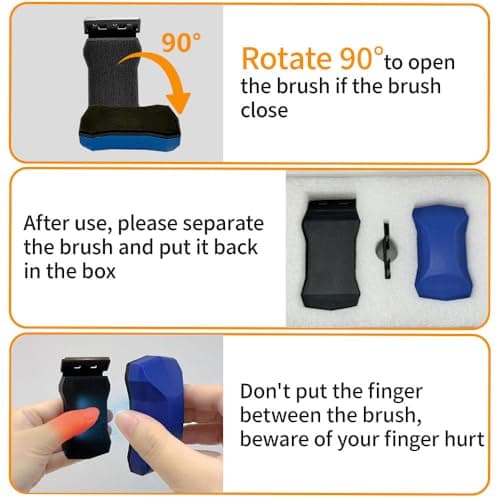 90°

Rotate 90° to open the brush if the brush close

After use, please separate the brush and put it back in the box

Don't put the finger between the brush, beware of your finger hurt