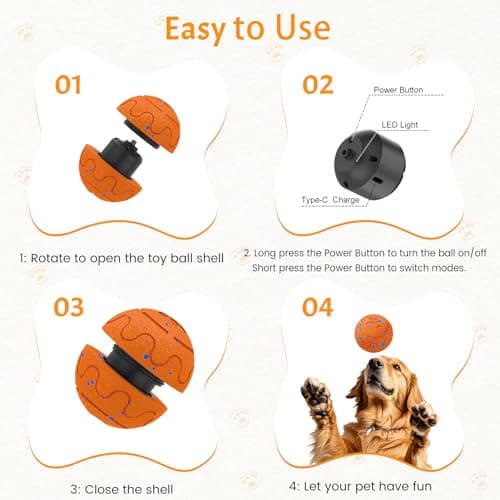 Easy to Use

01

1: Rotate to open the toy ball shell

02

Power Button

LED Light

Type-C Charge

2. Long press the Power Button to turn the ball on/off
Short press the Power Button to switch modes.

03

3: Close the shell

04

4: Let your pet have fun