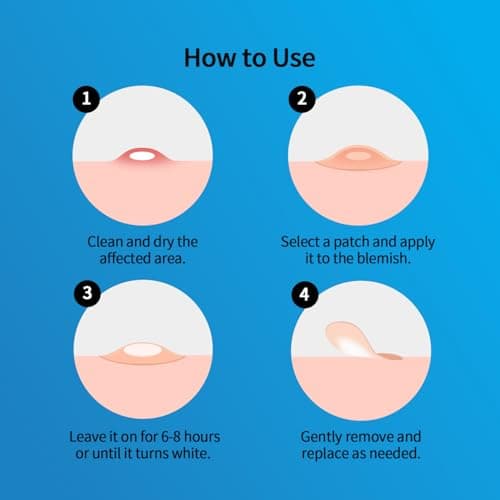 How to Use

1

Clean and dry the affected area.

2

Select a patch and apply it to the blemish.

3

Leave it on for 6-8 hours or until it turns white.

4

Gently remove and replace as needed.