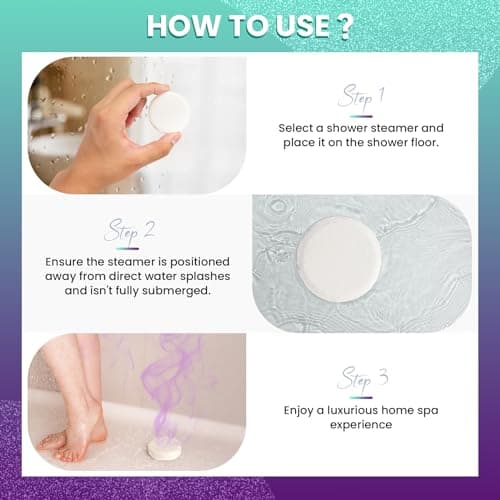 HOW TO USE ?

Step 1

Select a shower steamer and place it on the shower floor.

Step 2

Ensure the steamer is positioned away from direct water splashes and isn't fully submerged.

Step 3

Enjoy a luxurious home spa experience